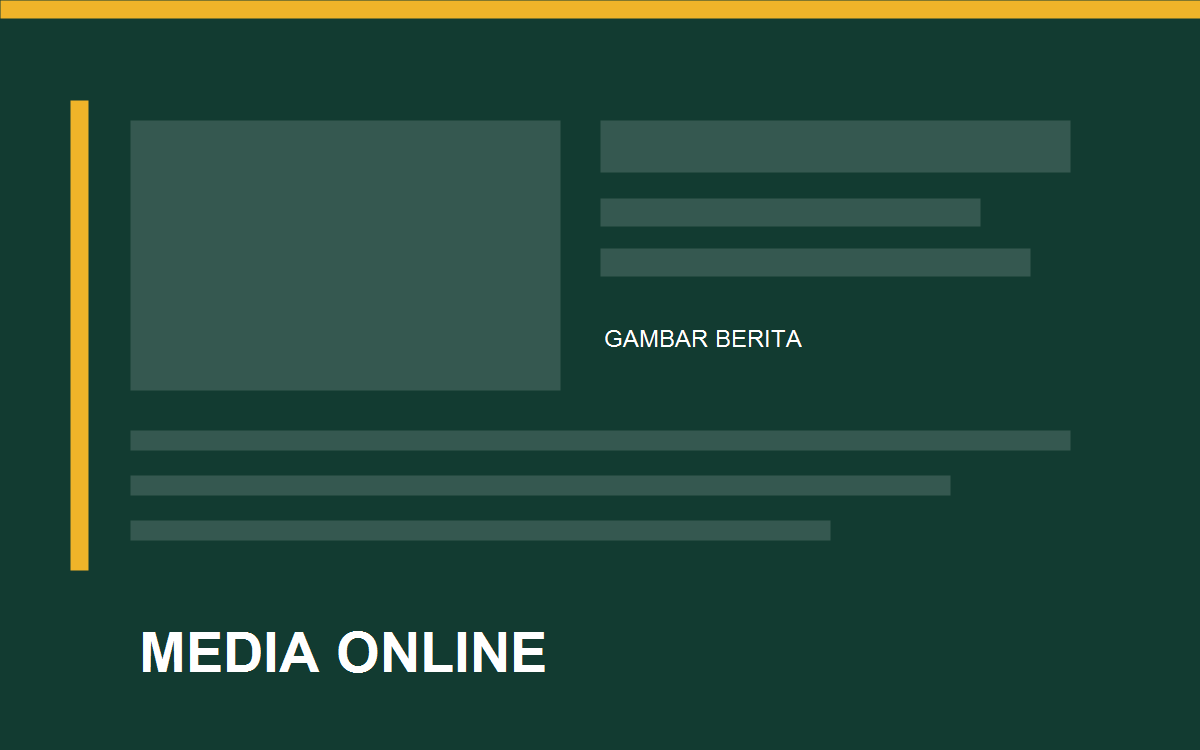 GAMBAR BERITA

MEDIA ONLINE